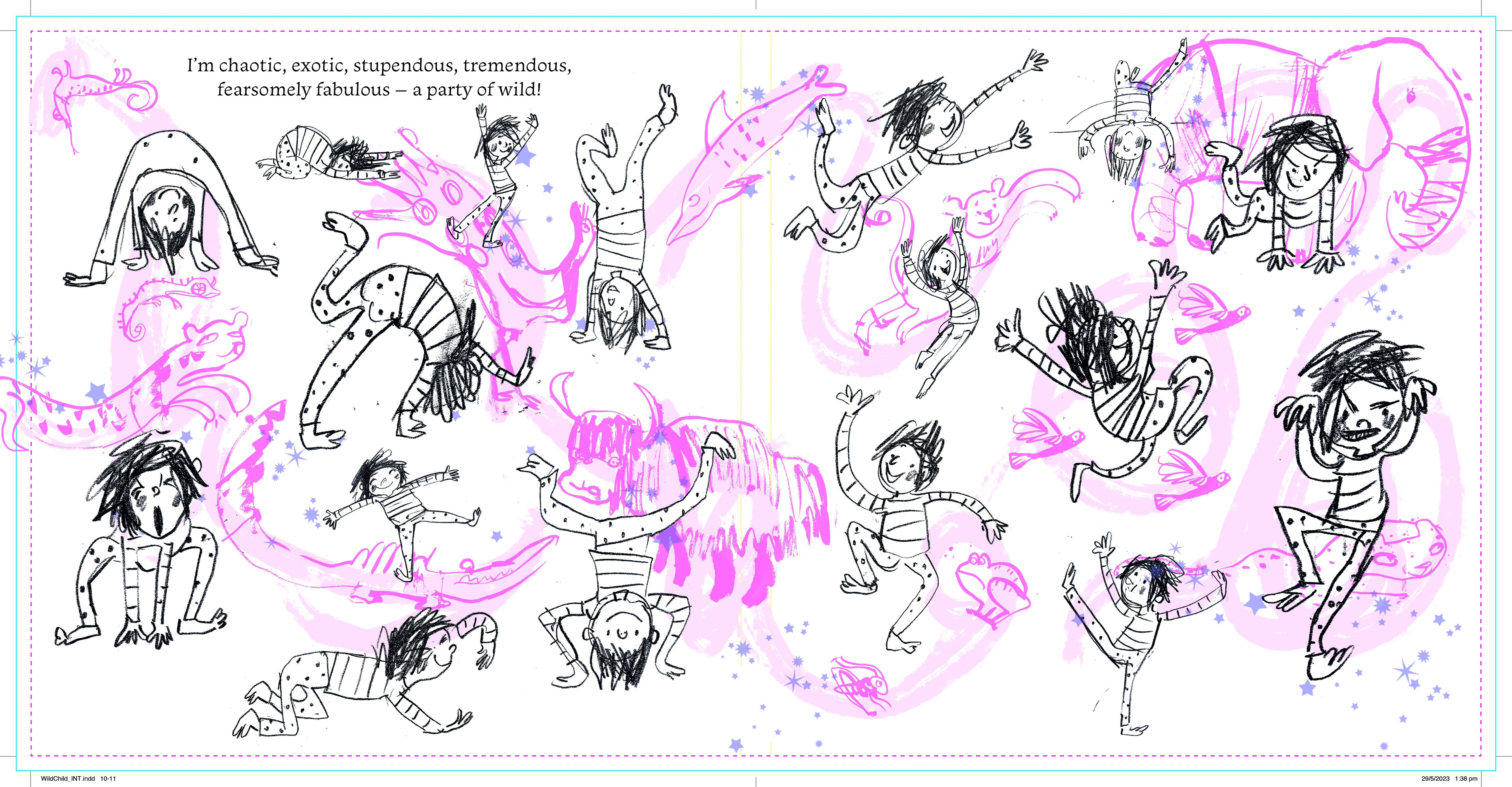 I'm chaotic, exotic, stupendous, tremendous, fearsomely fabulous – a party of wild!

WildChild_INT.indd 10-11

29/5/2023 1:38 pm